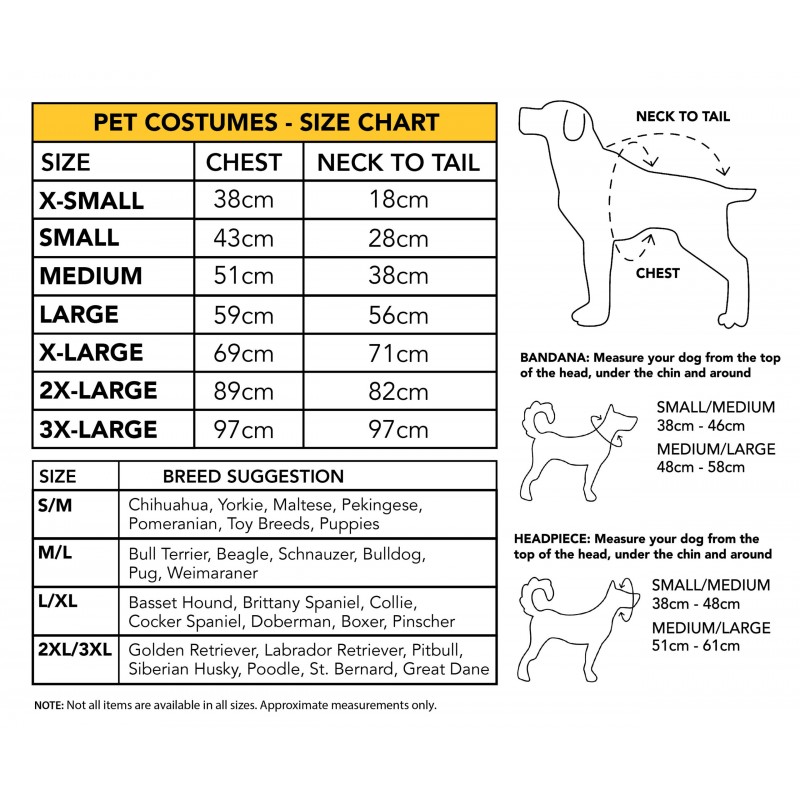 PET COSTUMES - SIZE CHART

| SIZE | CHEST | NECK TO TAIL |
|---|---|---|
| X-SMALL | 38cm | 18cm |
| SMALL | 43cm | 28cm |
| MEDIUM | 51cm | 38cm |
| LARGE | 59cm | 56cm |
| X-LARGE | 69cm | 71cm |
| 2X-LARGE | 89cm | 82cm |
| 3X-LARGE | 97cm | 97cm |

| SIZE | BREED SUGGESTION |
|---|---|
| S/M | Chihuahua, Yorkie, Maltese, Pekingese, Pomeranian, Toy Breeds, Puppies |
| M/L | Bull Terrier, Beagle, Schnauzer, Bulldog, Pug, Weimaraner |
| L/XL | Basset Hound, Brittany Spaniel, Collie, Cocker Spaniel, Doberman, Boxer, Pinscher |
| 2XL/3XL | Golden Retriever, Labrador Retriever, Pitbull, Siberian Husky, Poodle, St. Bernard, Great Dane |

NOTE: Not all items are available in all sizes. Approximate measurements only.

NECK TO TAIL

CHEST

BANDANA: Measure your dog from the top of the head, under the chin and around

SMALL/MEDIUM
38cm - 46cm
MEDIUM/LARGE
48cm - 58cm

HEADPIECE: Measure your dog from the top of the head, under the chin and around

SMALL/MEDIUM
38cm - 48cm
MEDIUM/LARGE
51cm - 61cm